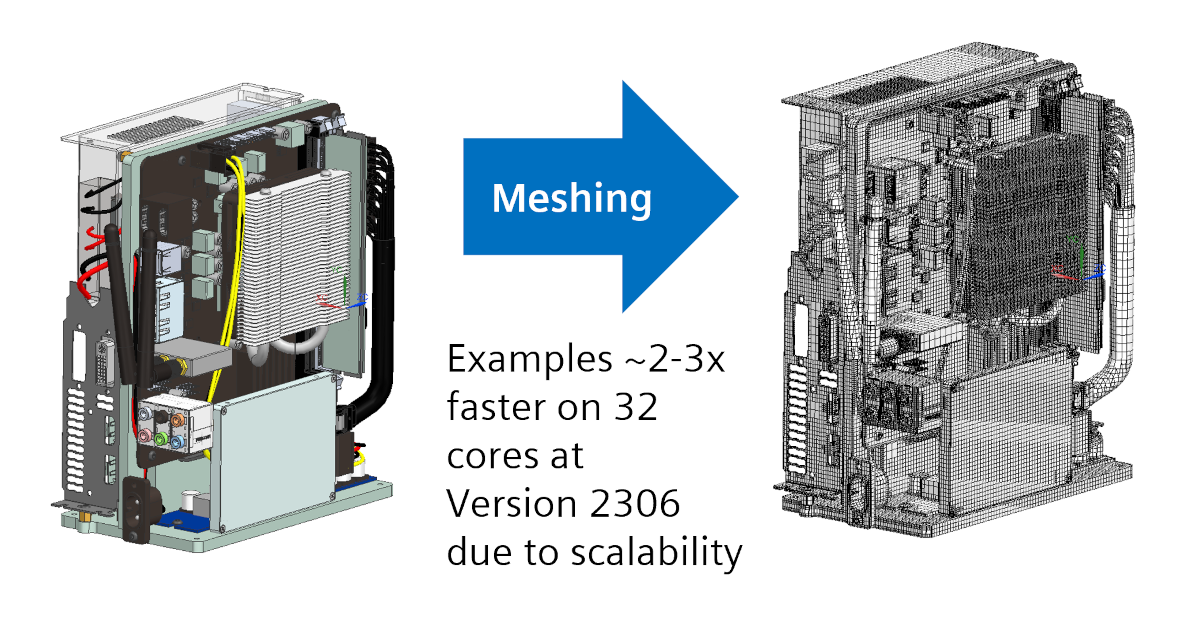 Meshing

Examples ~2-3x faster on 32 cores at Version 2306 due to scalability