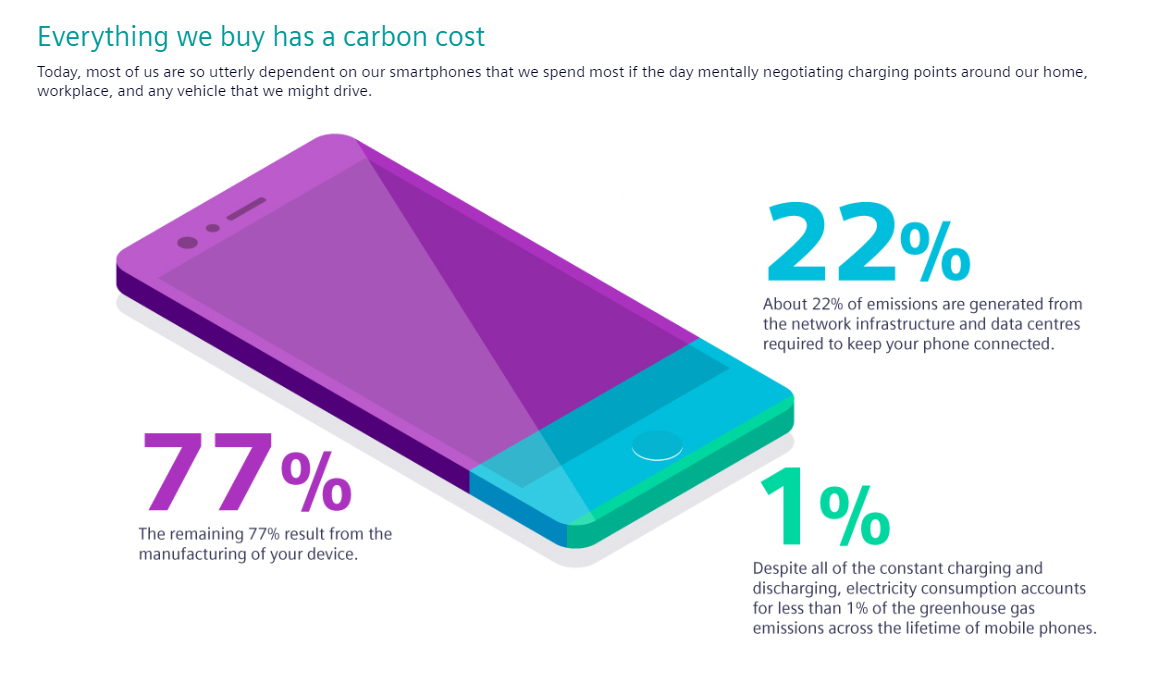 Everything we buy has a carbon cost

Today, most of us are so utterly dependent on our smartphones that we spend most if the day mentally negotiating charging points around our home, workplace, and any vehicle that we might drive.

22%

About 22% of emissions are generated from the network infrastructure and data centres required to keep your phone connected.

77%

The remaining 77% result from the manufacturing of your device.

1%

Despite all of the constant charging and discharging, electricity consumption accounts for less than 1% of the greenhouse gas emissions across the lifetime of mobile phones.