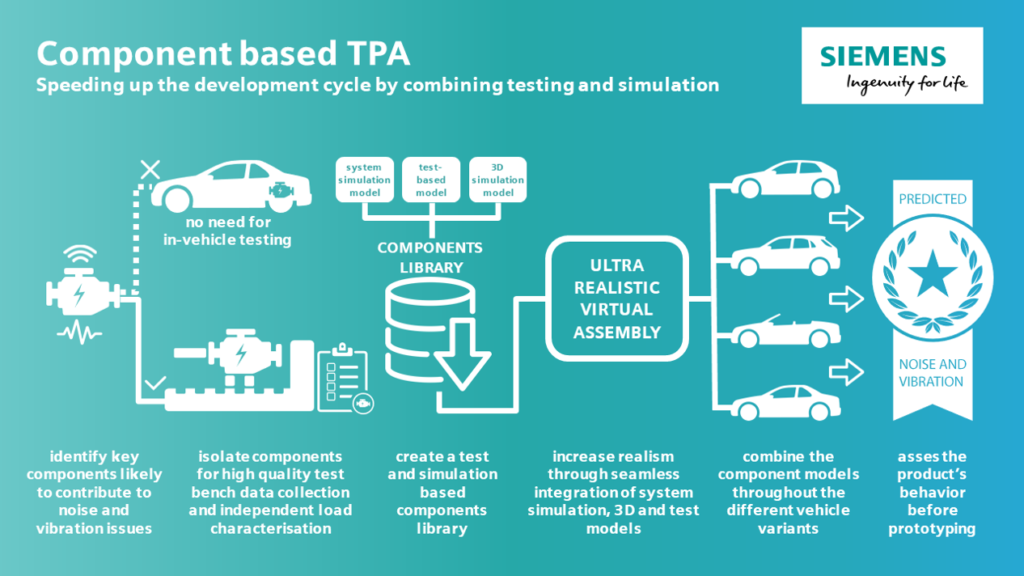 Component based TPA
Speeding up the development cycle by combining testing and simulation

SIEMENS
Ingenuity for life

no need for in-vehicle testing

system simulation model

test-based model

3D simulation model

COMPONENTS LIBRARY

ULTRA REALISTIC VIRTUAL ASSEMBLY

PREDICTED

NOISE AND VIBRATION

identify key components likely to contribute to noise and vibration issues

isolate components for high quality test bench data collection and independent load characterisation

create a test and simulation based components library

increase realism through seamless integration of system simulation, 3D and test models

combine the component models throughout the different vehicle variants

asses the product's behavior before prototyping