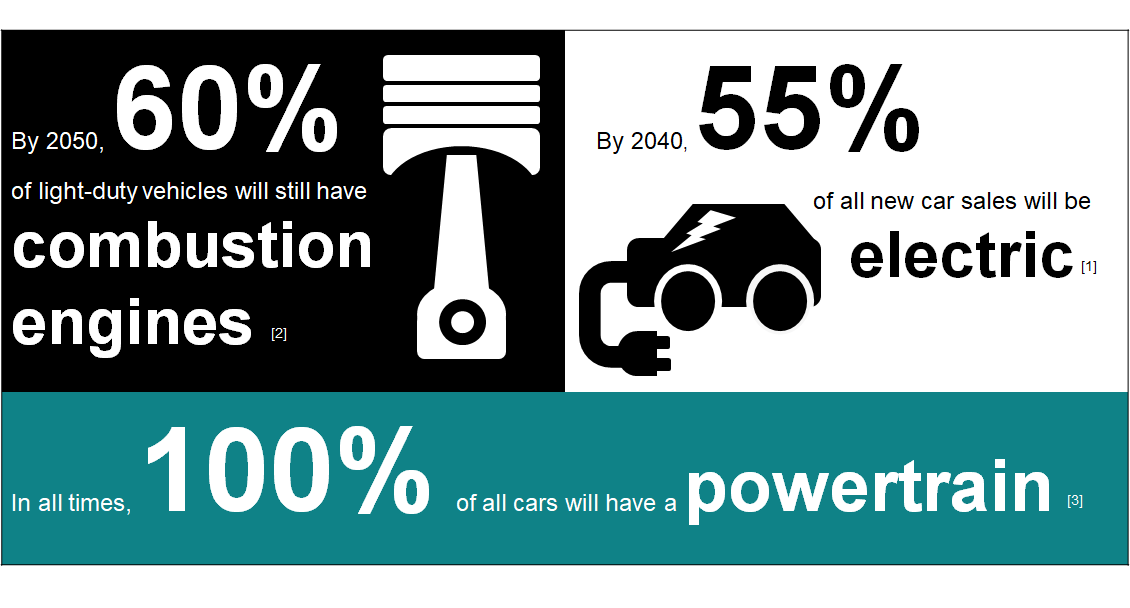 By 2050, 60%

of light-duty vehicles will still have

combustion engines [2]

By 2040, 55%

of all new car sales will be

electric [1]

In all times, 100% of all cars will have a powertrain [3]