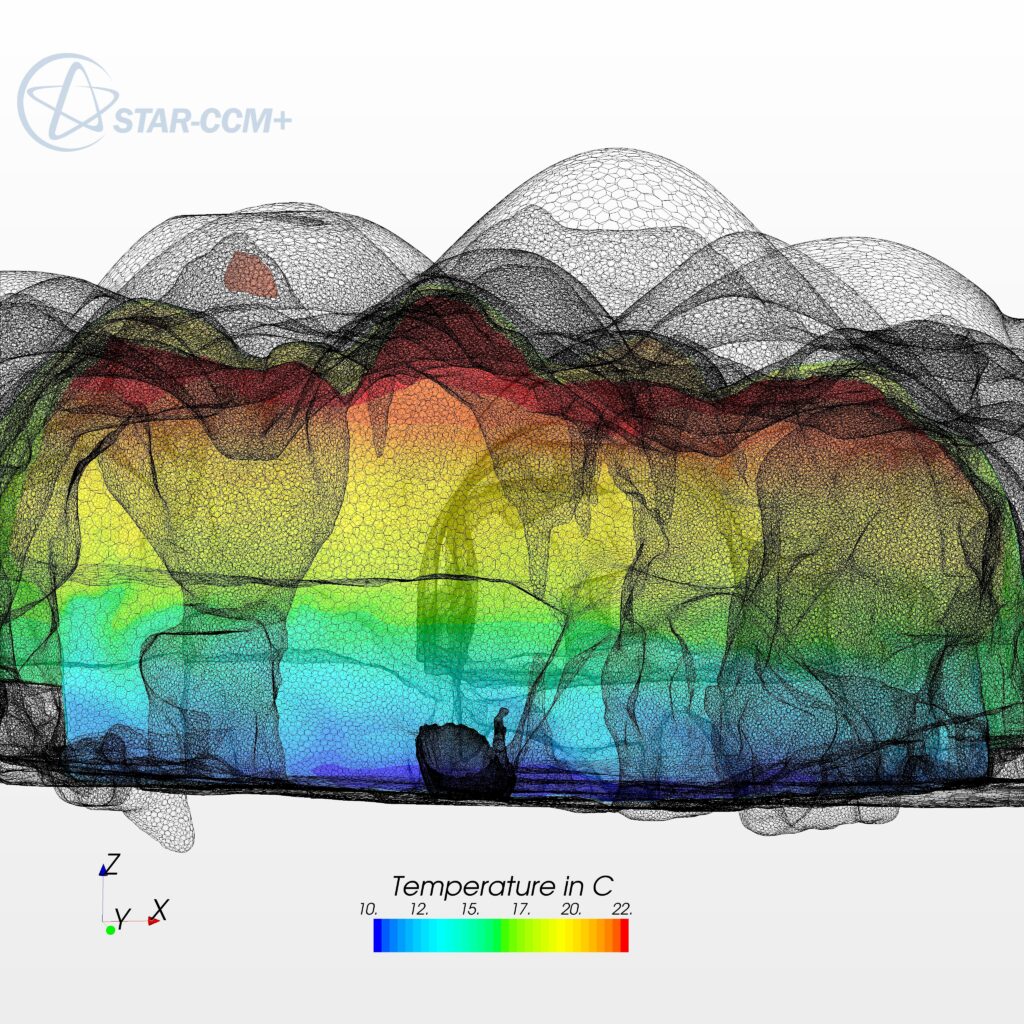 STAR-CCM+

Z
Y X

Temperature in C
10. 12. 15. 17. 20. 22.