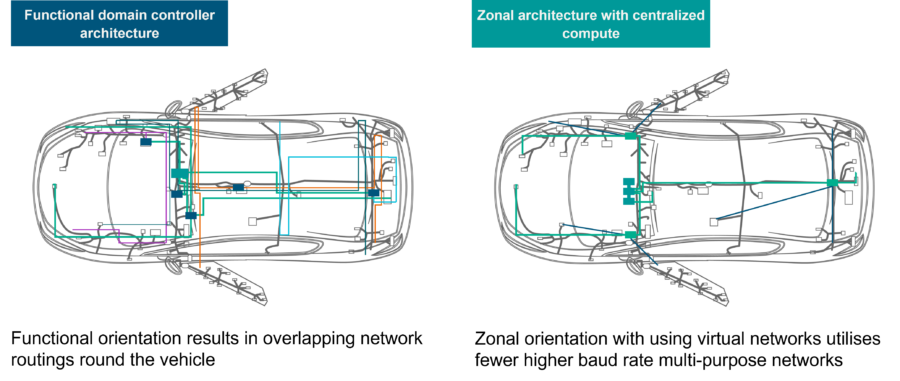 Functional domain controller architecture

Functional orientation results in overlapping network routings round the vehicle

Zonal architecture with centralized compute

Zonal orientation with using virtual networks utilises fewer higher baud rate multi-purpose networks