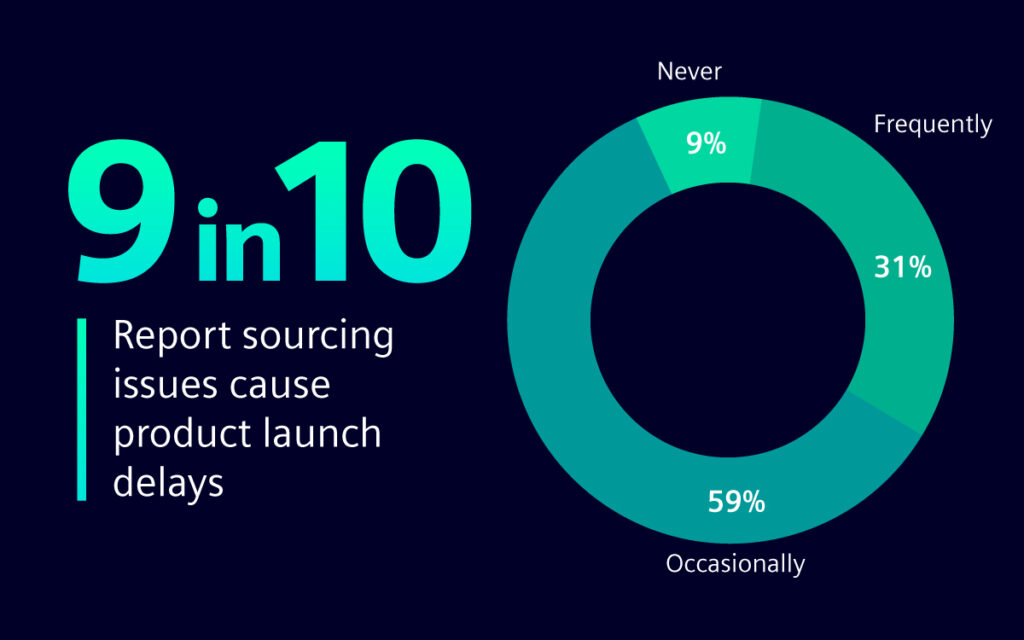 9 in 10

Report sourcing issues cause product launch delays

Never
9%
Frequently
31%
59%
Occasionally