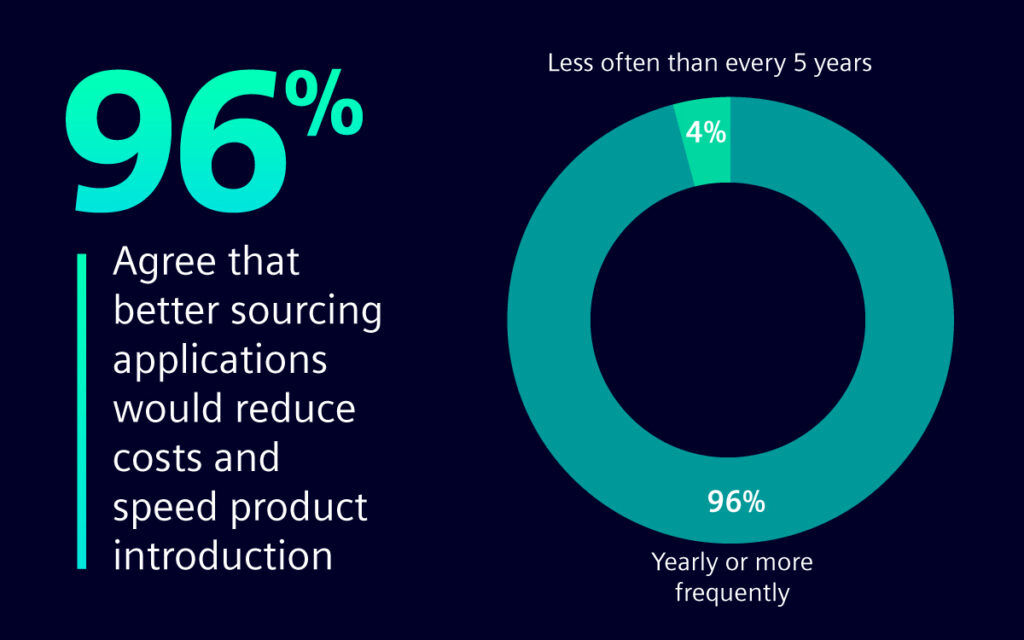 96%

Agree that better sourcing applications would reduce costs and speed product introduction

Less often than every 5 years

4%

96%

Yearly or more frequently