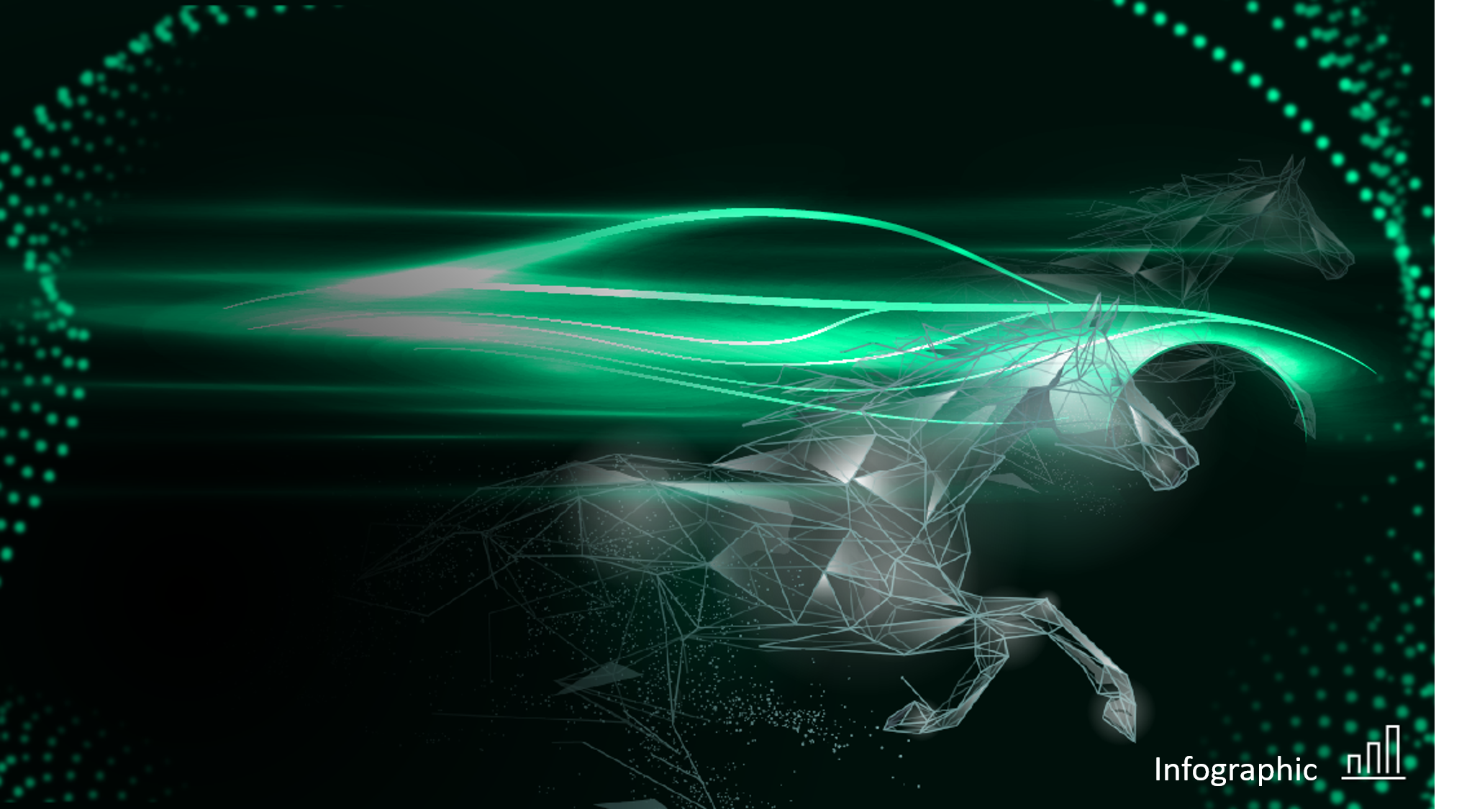 Infographic