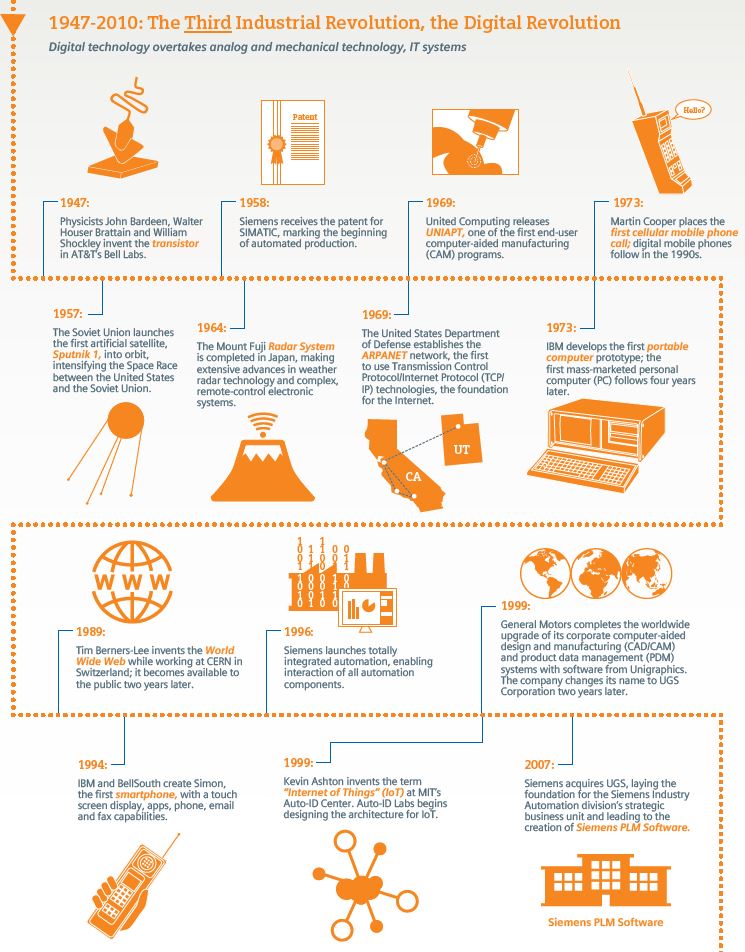 1947-2010: The Third Industrial Revolution, the Digital Revolution

Digital technology overtakes analog and mechanical technology, IT systems

Patent

Hello?

1947:
Physicists John Bardeen, Walter Houser Brattain and William Shockley invent the transistor in AT&T's Bell Labs.

1958:
Siemens receives the patent for SIMATIC, marking the beginning of automated production.

1969:
United Computing releases UNIAPT, one of the first end-user computer-aided manufacturing (CAM) programs.

1973:
Martin Cooper places the first cellular mobile phone call; digital mobile phones follow in the 1990s.

1957:
The Soviet Union launches the first artificial satellite, Sputnik 1, into orbit, intensifying the Space Race between the United States and the Soviet Union.

1964:
The Mount Fuji Radar System is completed in Japan, making extensive advances in weather radar technology and complex, remote-control electronic systems.

1969:
The United States Department of Defense establishes the ARPANET network, the first to use Transmission Control Protocol/Internet Protocol (TCP/IP) technologies, the foundation for the Internet.

UT

CA

1973:
IBM develops the first portable computer prototype; the first mass-marketed personal computer (PC) follows four years later.

WWW

1989:
Tim Berners-Lee invents the World Wide Web while working at CERN in Switzerland; it becomes available to the public two years later.

1996:
Siemens launches totally integrated automation, enabling interaction of all automation components.

1999:
General Motors completes the worldwide upgrade of its corporate computer-aided design and manufacturing (CAD/CAM) and product data management (PDM) systems with software from Unigraphics. The company changes its name to UGS Corporation two years later.

1994:
IBM and BellSouth create Simon, the first smartphone, with a touch screen display, apps, phone, email and fax capabilities.

1999:
Kevin Ashton invents the term "Internet of Things" (IoT) at MIT's Auto-ID Center. Auto-ID Labs begins designing the architecture for IoT.

2007:
Siemens acquires UGS, laying the foundation for the Siemens Industry Automation division's strategic business unit and leading to the creation of Siemens PLM Software.

Siemens PLM Software