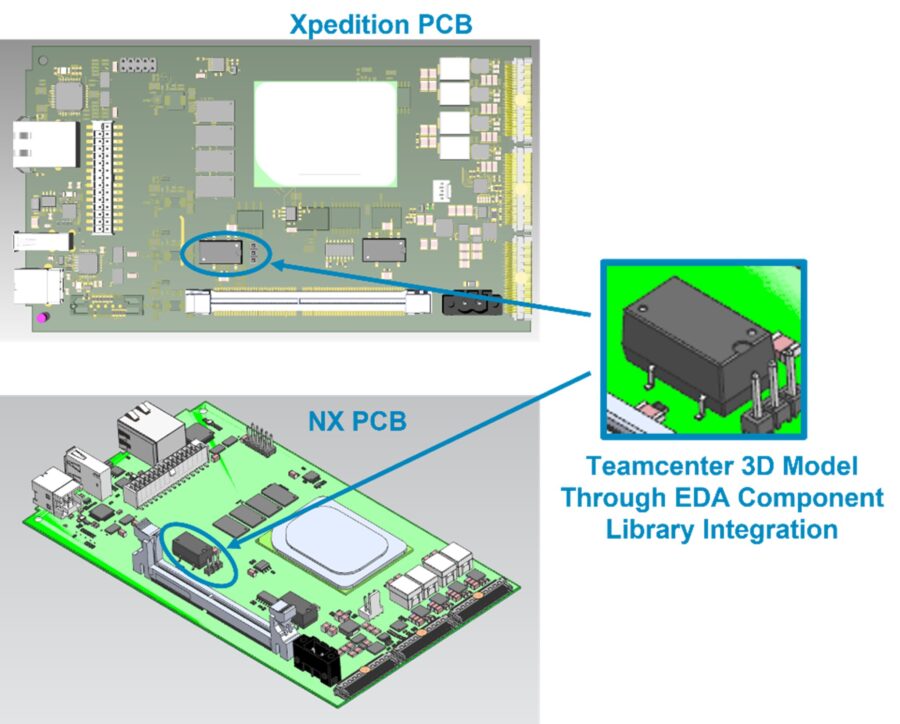 Xpedition PCB

NX PCB

Teamcenter 3D Model Through EDA Component Library Integration