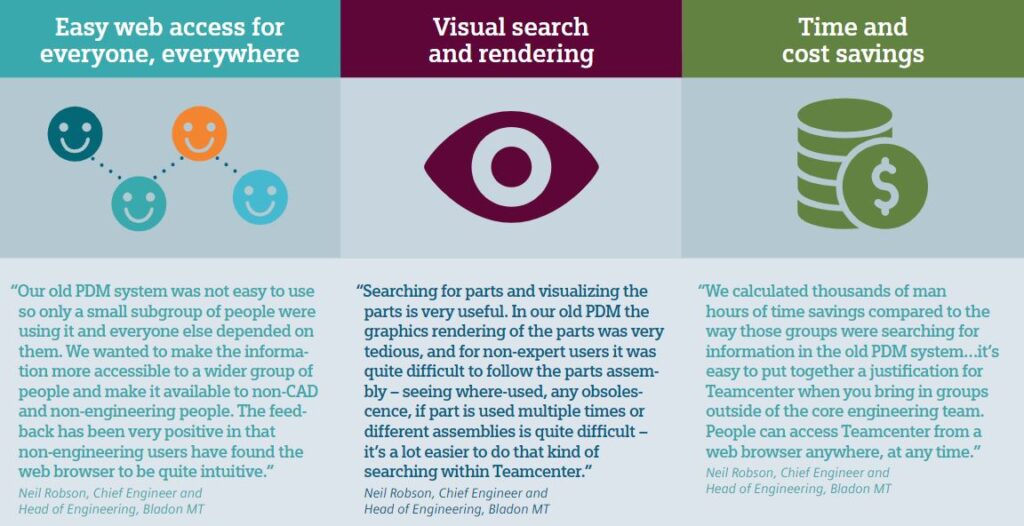 Easy web access for everyone, everywhere

"Our old PDM system was not easy to use so only a small subgroup of people were using it and everyone else depended on them. We wanted to make the information more accessible to a wider group of people and make it available to non-CAD and non-engineering people. The feedback has been very positive in that non-engineering users have found the web browser to be quite intuitive."
Neil Robson, Chief Engineer and Head of Engineering, Bladon MT

Visual search and rendering

"Searching for parts and visualizing the parts is very useful. In our old PDM the graphics rendering of the parts was very tedious, and for non-expert users it was quite difficult to follow the parts assembly – seeing where-used, any obsolescence, if part is used multiple times or different assemblies is quite difficult – it's a lot easier to do that kind of searching within Teamcenter."
Neil Robson, Chief Engineer and Head of Engineering, Bladon MT

Time and cost savings

"We calculated thousands of man hours of time savings compared to the way those groups were searching for information in the old PDM system…it's easy to put together a justification for Teamcenter when you bring in groups outside of the core engineering team. People can access Teamcenter from a web browser anywhere, at any time."
Neil Robson, Chief Engineer and Head of Engineering, Bladon MT