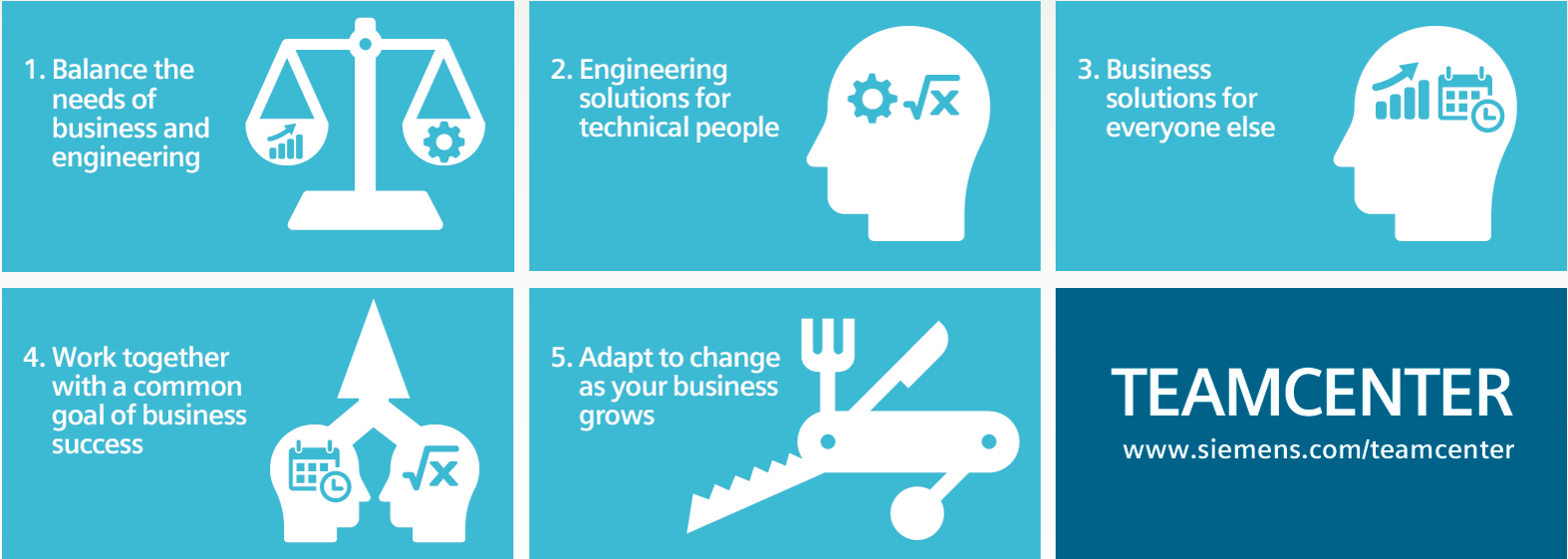 1. Balance the needs of business and engineering

2. Engineering solutions for technical people

$\sqrt{x}$

3. Business solutions for everyone else

4. Work together with a common goal of business success

$\sqrt{x}$

5. Adapt to change as your business grows

TEAMCENTER

www.siemens.com/teamcenter