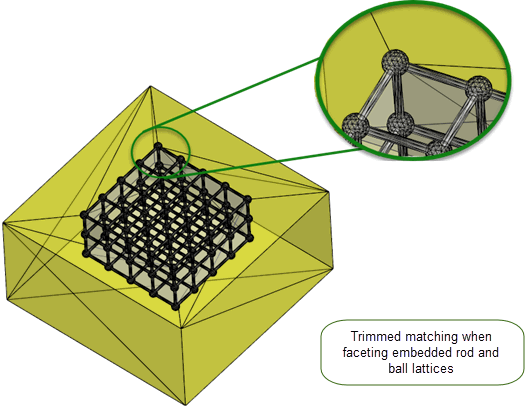 Trimmed matching when faceting embedded rod and ball lattices